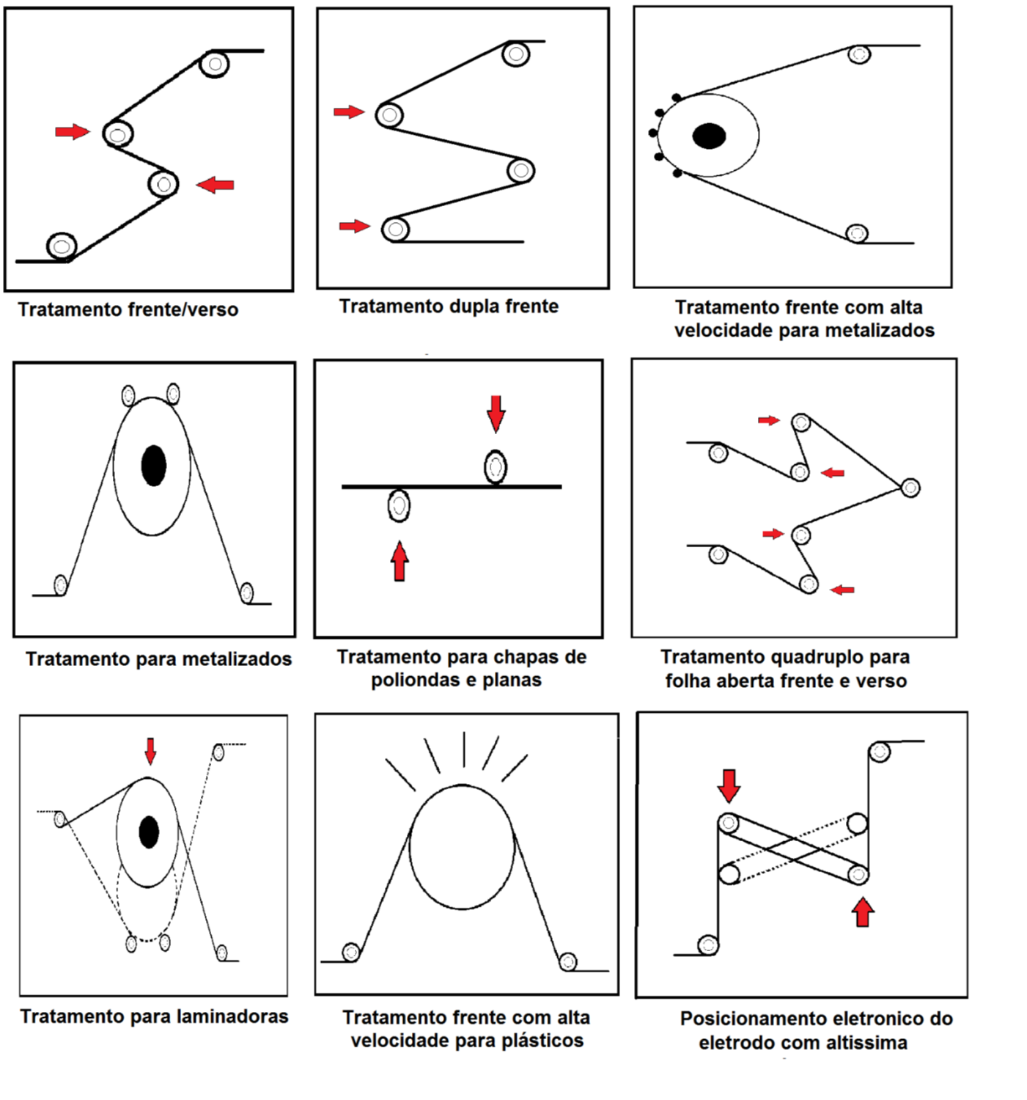 Tratamento frente/verso

Tratamento dupla frente

Tratamento frente com alta velocidade para metalizados

Tratamento para metalizados

Tratamento para chapas de poliondas e planas

Tratamento quadruplo para folha aberta frente e verso

Tratamento para laminadoras

Tratamento frente com alta velocidade para plásticos

Posicionamento eletronico do eletrodo com altissima